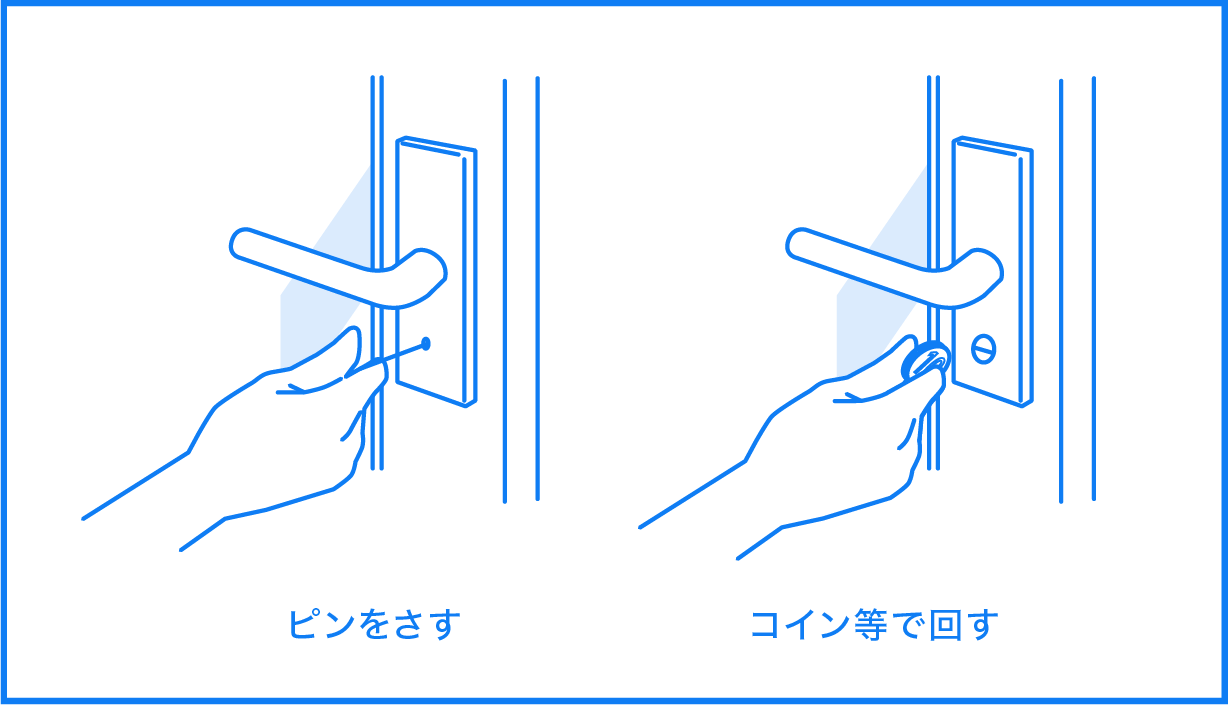 ピンをさす

コイン等で回す