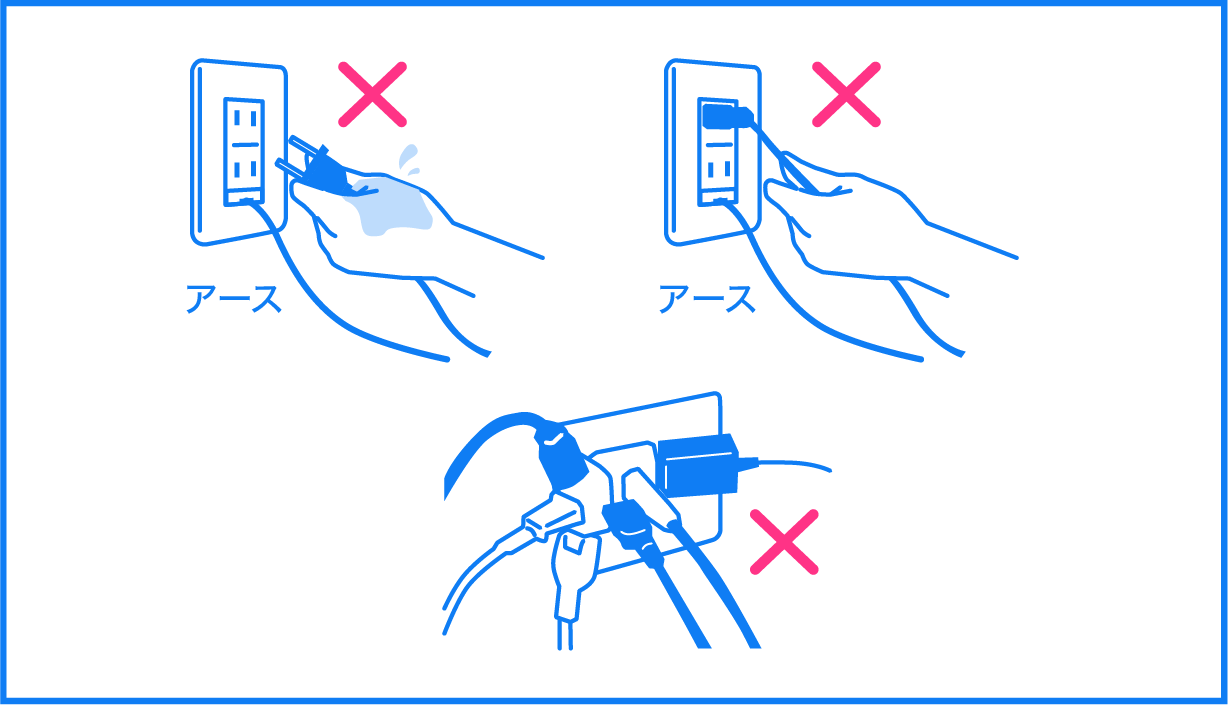 アース

アース